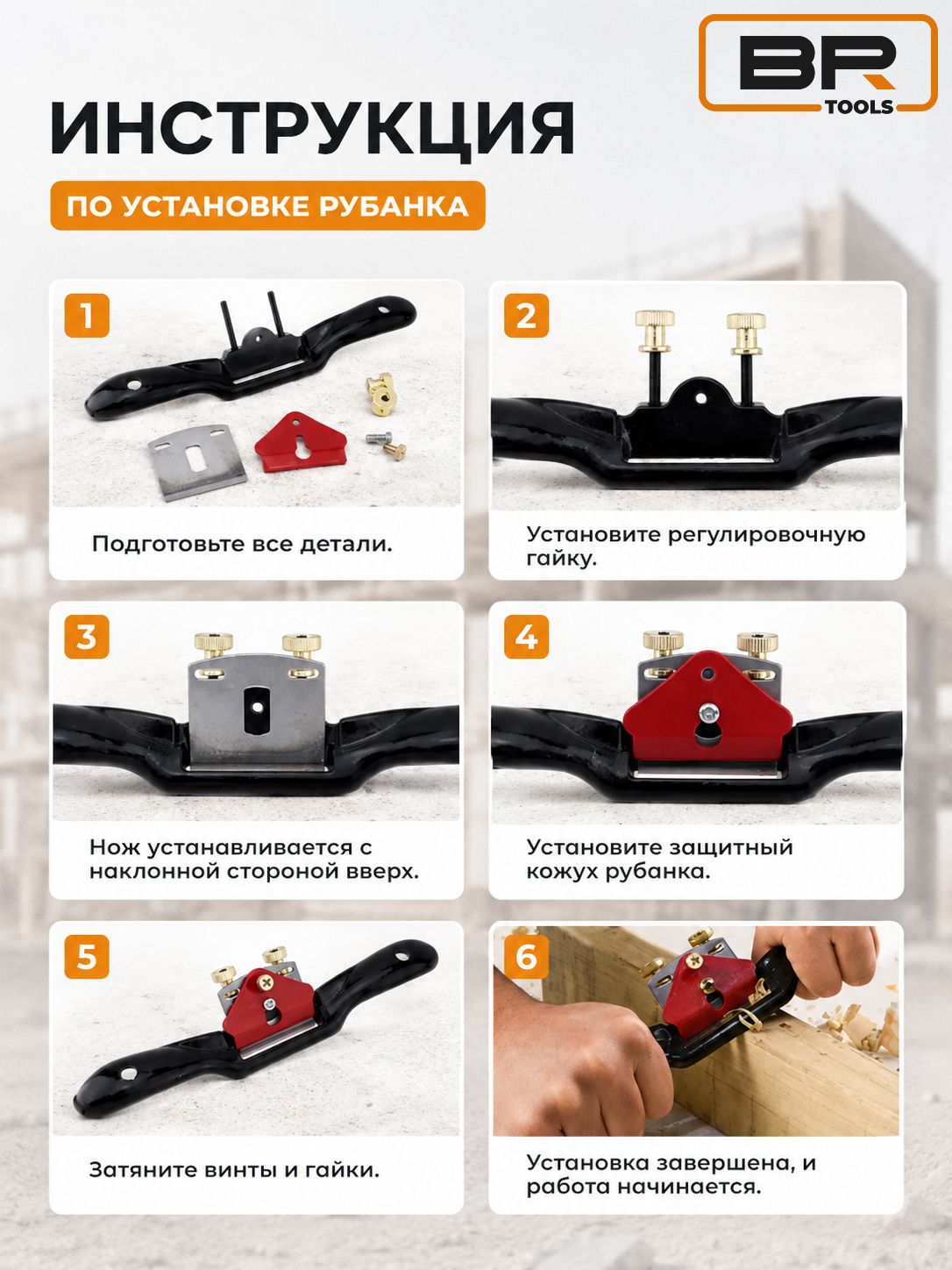 BR
TOOLS

ИНСТРУКЦИЯ

ПО УСТАНОВКЕ РУБАНКА

1

Подготовьте все детали.

2

Установите регулировочную гайку.

3

Нож устанавливается с наклонной стороной вверх.

4

Установите защитный кожух рубанка.

5

Затяните винты и гайки.

6

Установка завершена, и работа начинается.